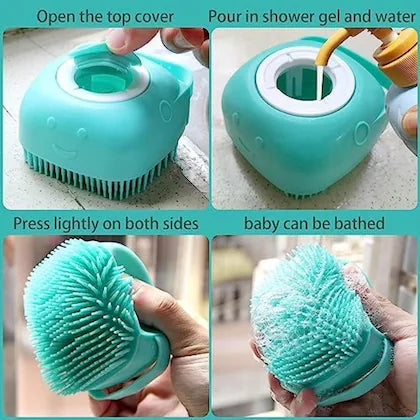 Open the top cover

Pour in shower gel and water

Press lightly on both sides

baby can be bathed