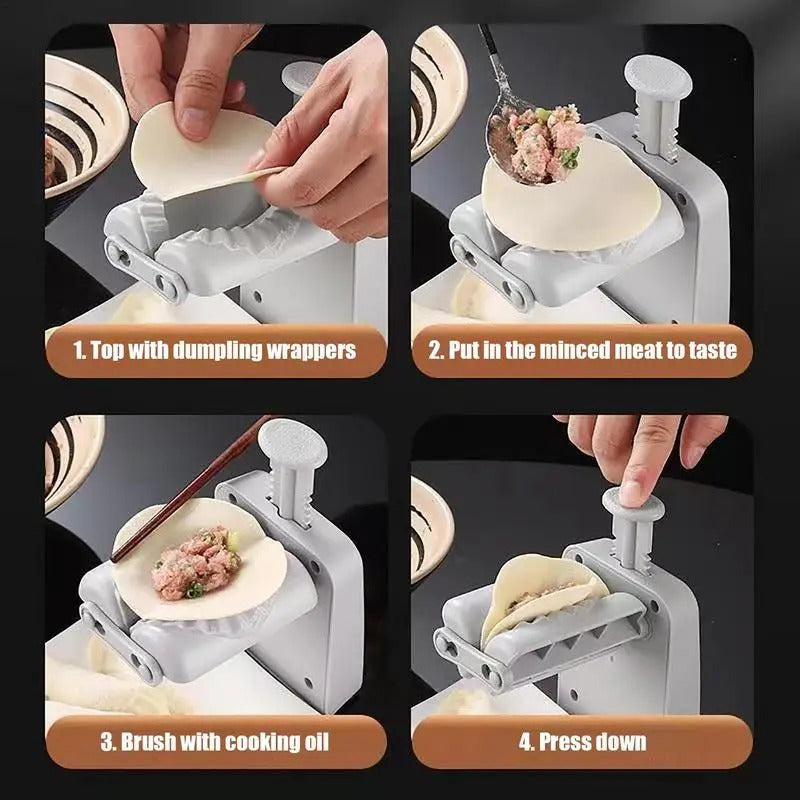 1. Top with dumpling wrappers

2. Put in the minced meat to taste

3. Brush with cooking oil

4. Press down